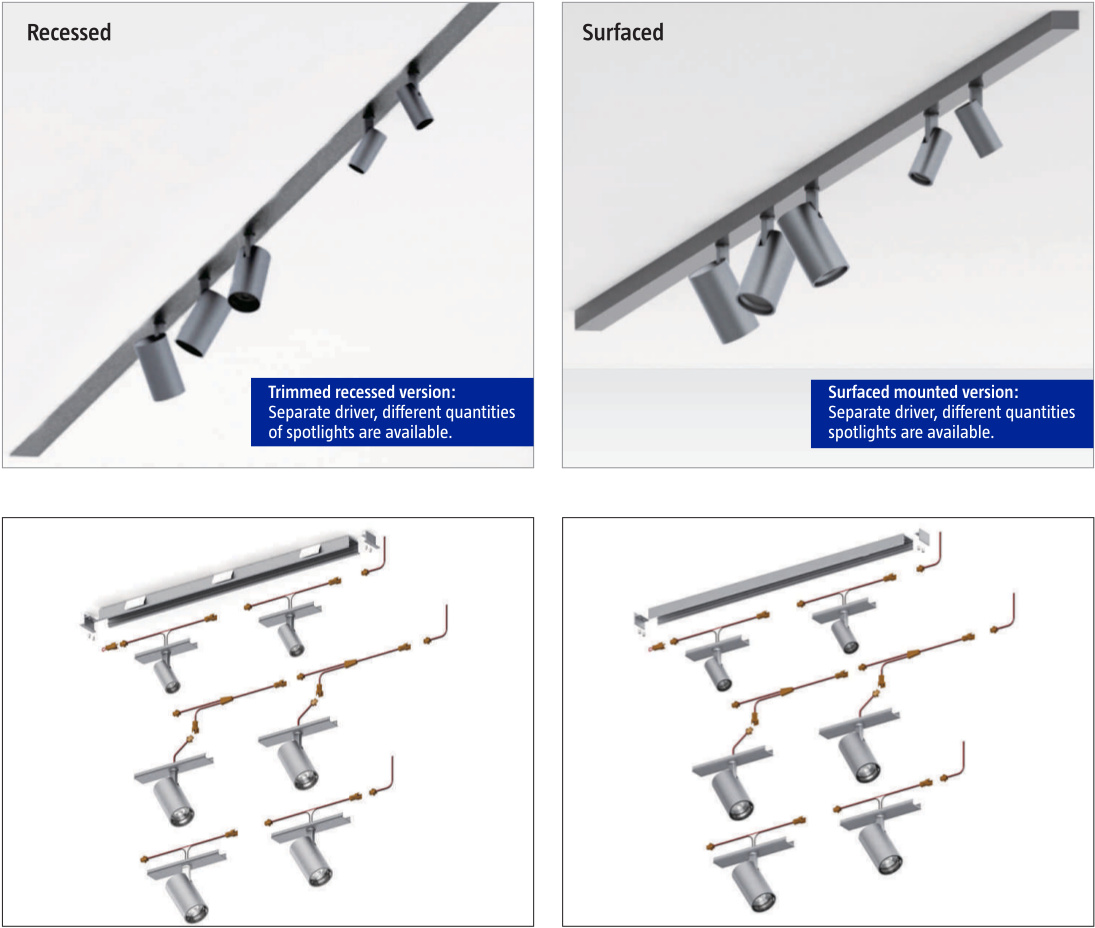 Recessed

Trimmed recessed version:
Separate driver, different quantities of spotlights are available.

Surfaced

Surfaced mounted version:
Separate driver, different quantities spotlights are available.